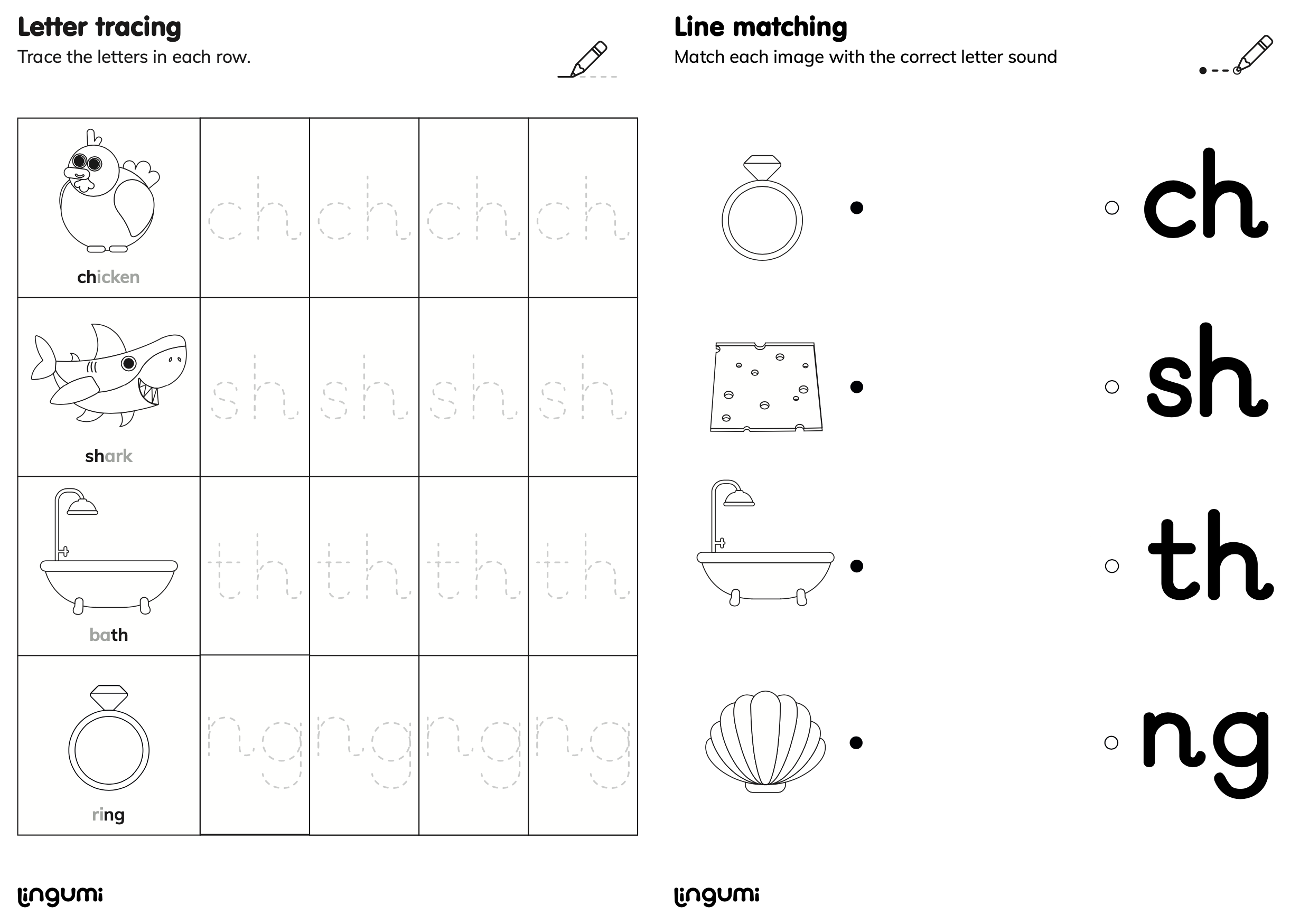 Letter tracing
Trace the letters in each row.

| chicken | ch | ch | ch | ch |
|---|---|---|---|---|
| shark | sh | sh | sh | sh |
| bath | th | th | th | th |
| ring | ng | ng | ng | ng |

lingumi

Line matching
Match each image with the correct letter sound

ch
sh
th
ng

lingumi